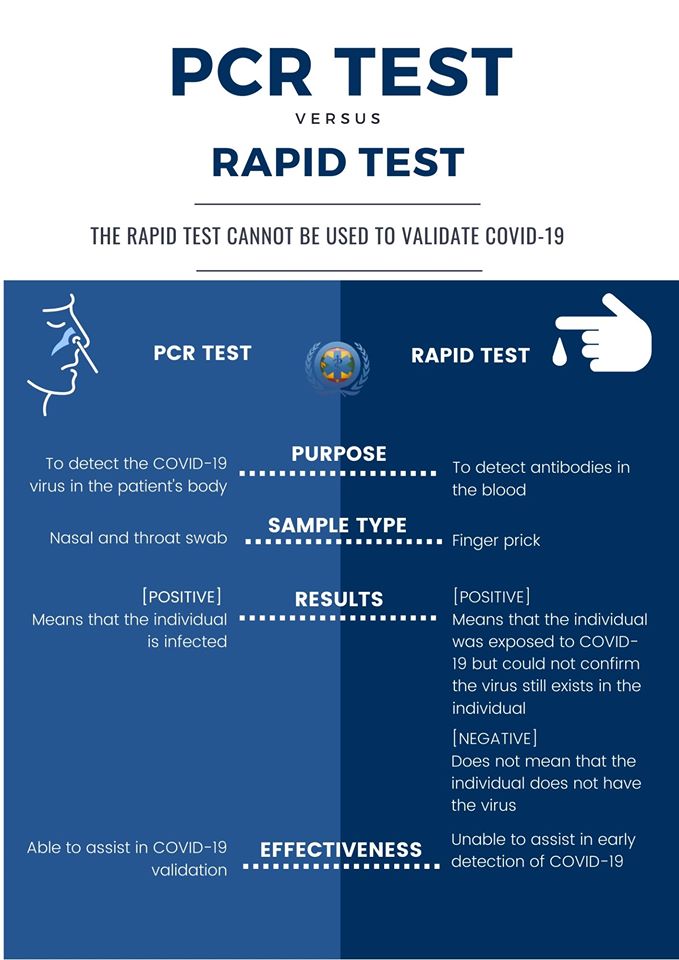 PCR TEST
VERSUS
RAPID TEST

THE RAPID TEST CANNOT BE USED TO VALIDATE COVID-19

PCR TEST

RAPID TEST

PURPOSE

To detect the COVID-19 virus in the patient's body

To detect antibodies in the blood

SAMPLE TYPE

Nasal and throat swab

Finger prick

RESULTS

[POSITIVE]
Means that the individual is infected

[POSITIVE]
Means that the individual was exposed to COVID-19 but could not confirm the virus still exists in the individual

[NEGATIVE]
Does not mean that the individual does not have the virus

EFFECTIVENESS

Able to assist in COVID-19 validation

Unable to assist in early detection of COVID-19